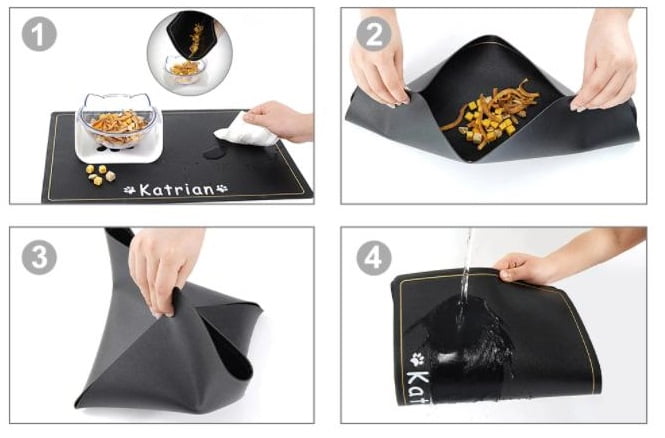 1

Katrian

2

3

4

Kat